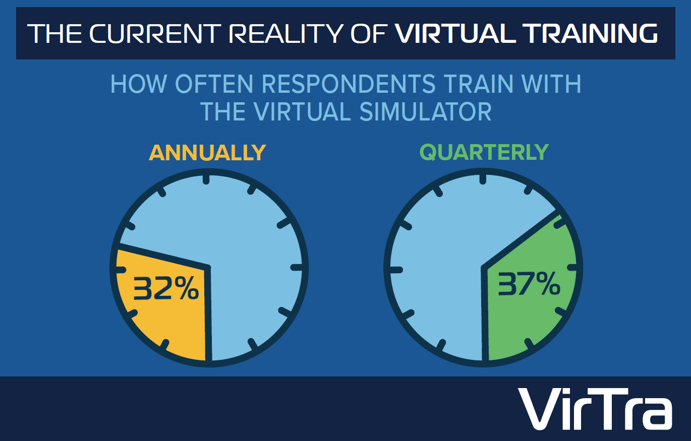 THE CURRENT REALITY OF VIRTUAL TRAINING

HOW OFTEN RESPONDENTS TRAIN WITH THE VIRTUAL SIMULATOR

ANNUALLY

32%

QUARTERLY

37%

VirTra