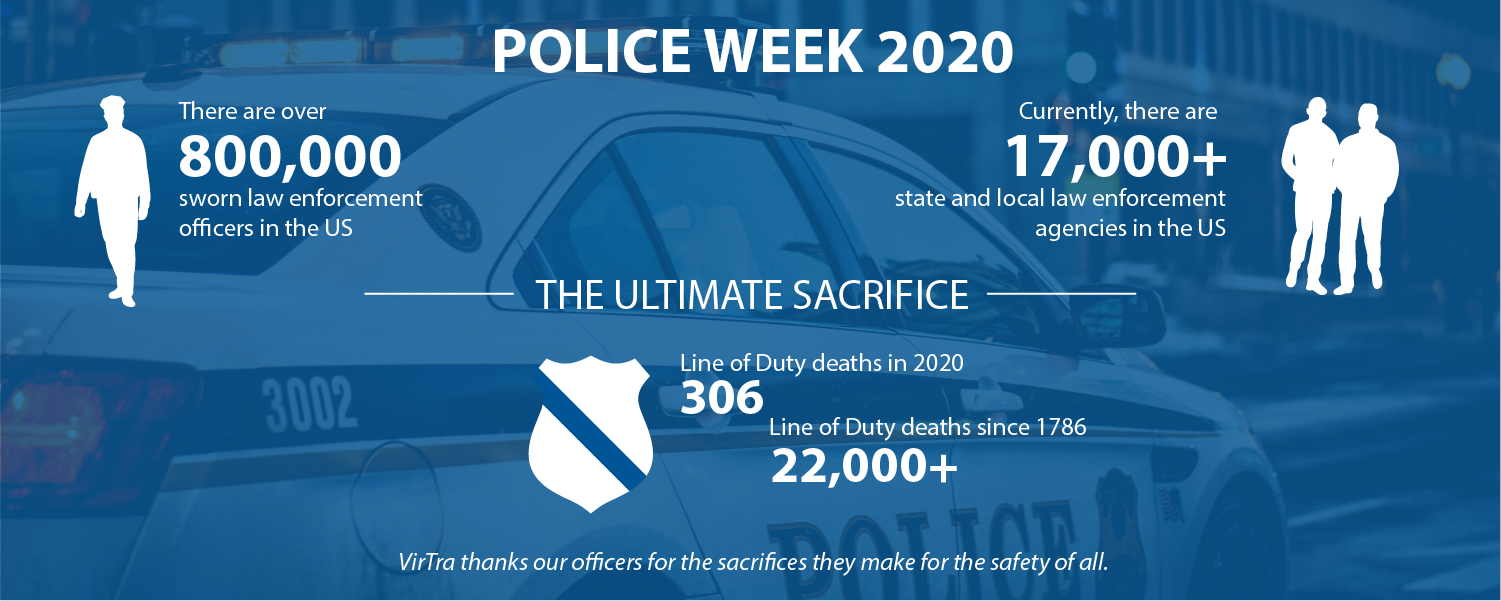 POLICE WEEK 2020

There are over
800,000
sworn law enforcement officers in the US

Currently, there are
17,000+
state and local law enforcement agencies in the US

THE ULTIMATE SACRIFICE

Line of Duty deaths in 2020
306

Line of Duty deaths since 1786
22,000+

3002

POLICE

VirTra thanks our officers for the sacrifices they make for the safety of all.